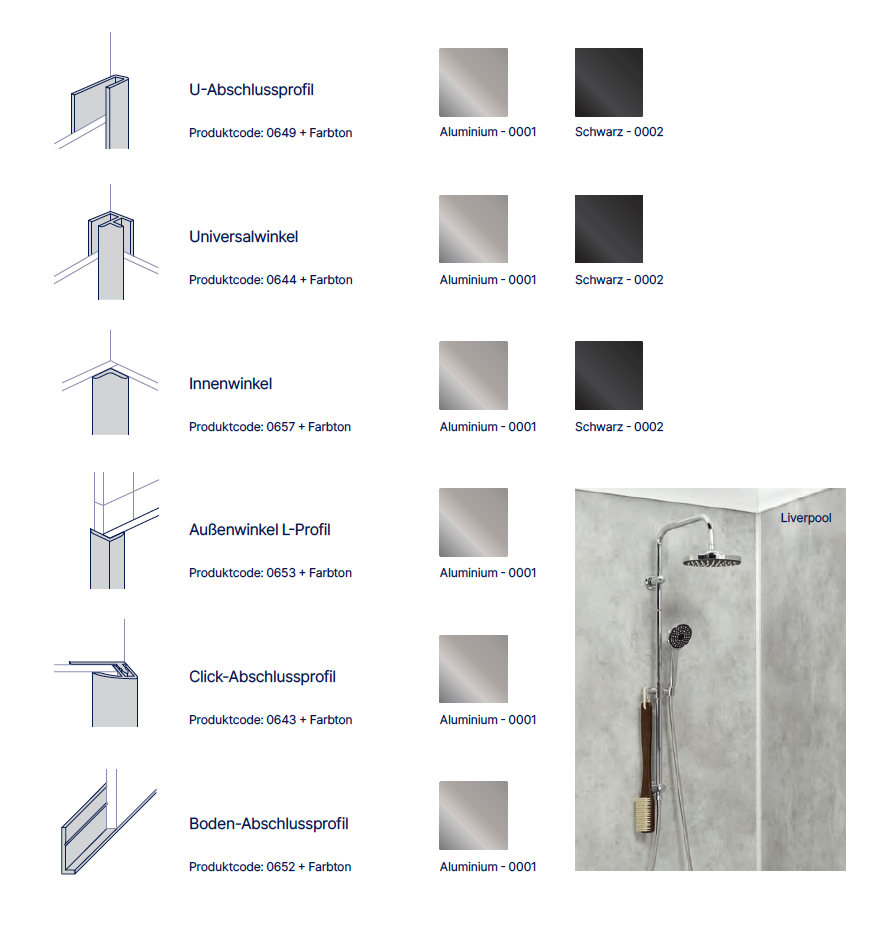 U-Abschlussprofil

Produktcode: 0649 + Farbton

Aluminium - 0001

Schwarz - 0002

Universalwinkel

Produktcode: 0644 + Farbton

Aluminium - 0001

Schwarz - 0002

Innenwinkel

Produktcode: 0657 + Farbton

Aluminium - 0001

Schwarz - 0002

Außenwinkel L-Profil

Produktcode: 0653 + Farbton

Aluminium - 0001

Liverpool

Click-Abschlussprofil

Produktcode: 0643 + Farbton

Aluminium - 0001

Boden-Abschlussprofil

Produktcode: 0652 + Farbton

Aluminium - 0001