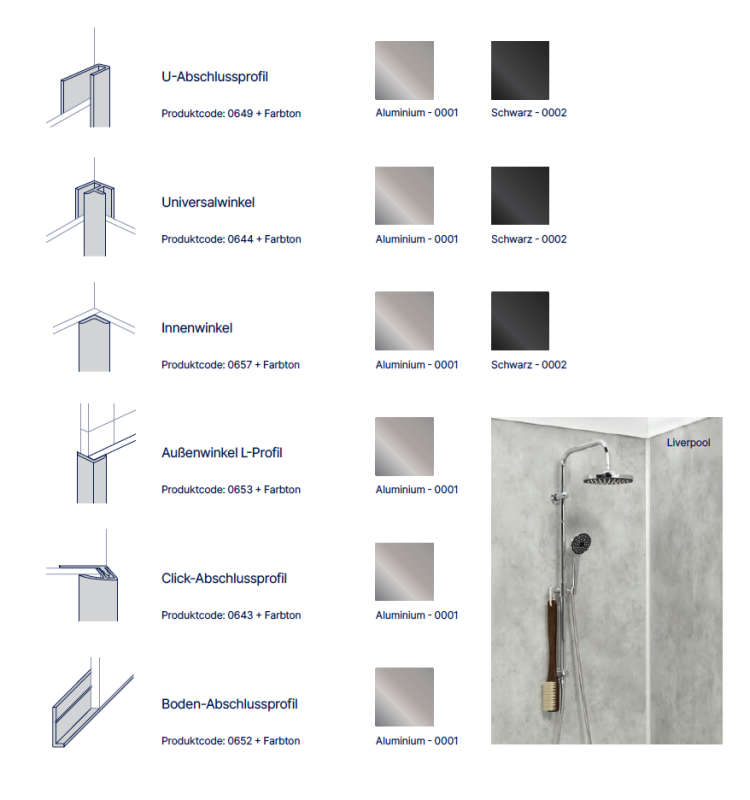 U-Abschlussprofil

Produktcode: 0649 + Farbton

Aluminium - 0001

Schwarz - 0002

Universalwinkel

Produktcode: 0644 + Farbton

Aluminium - 0001

Schwarz - 0002

Innenwinkel

Produktcode: 0657 + Farbton

Aluminium - 0001

Schwarz - 0002

Außenwinkel L-Profil

Produktcode: 0653 + Farbton

Aluminium - 0001

Liverpool

Click-Abschlussprofil

Produktcode: 0643 + Farbton

Aluminium - 0001

Boden-Abschlussprofil

Produktcode: 0652 + Farbton

Aluminium - 0001